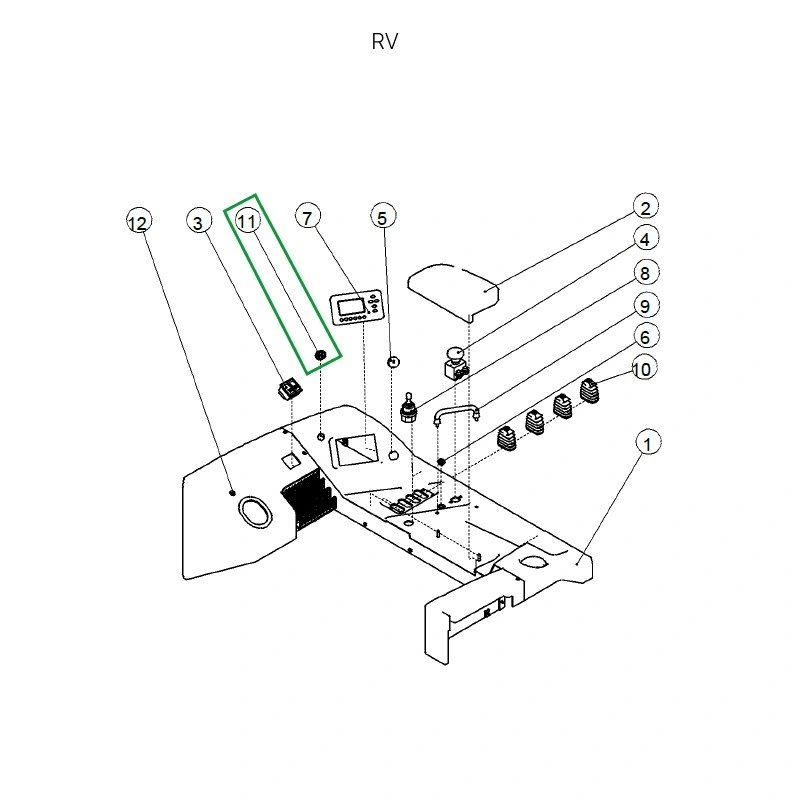 RV

12
3
11
7
5
2
4
8
9
6
10
1